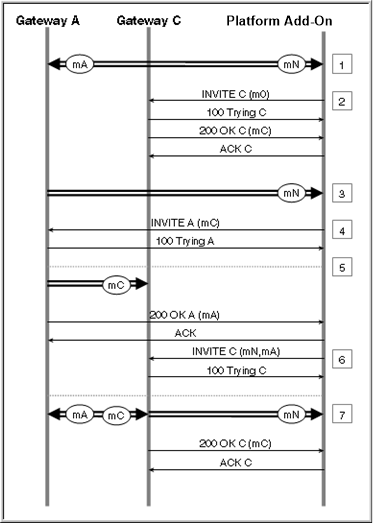 Gateway A
Gateway C
Platform Add-On

mA
mN
1

INVITE C (m0)
2
100 Trying C
200 OK C (mC)
ACK C

mN
3

INVITE A (mC)
4
100 Trying A

5
mC

200 OK A (mA)
ACK
INVITE C (mN,mA)
6
100 Trying C

mA
mC
mN
7

200 OK C (mC)
ACK C